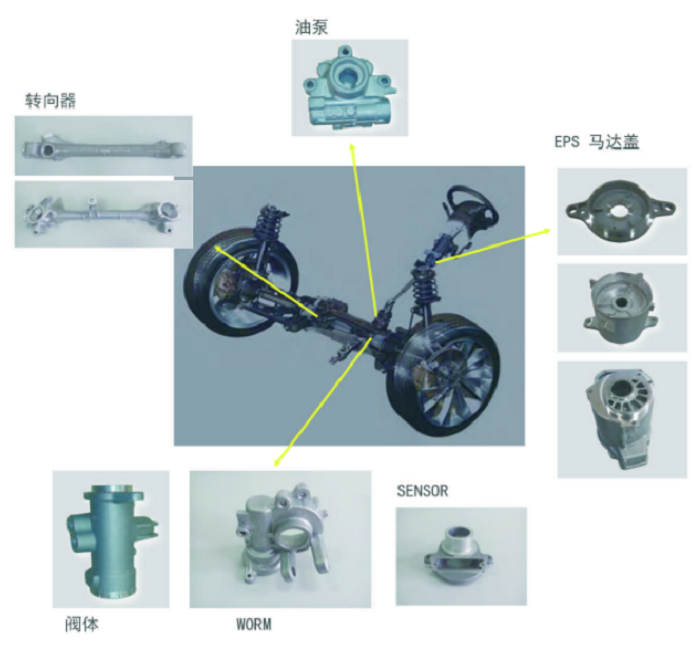 油泵

转向器

EPS 马达盖

SENSOR

阀体

WORM